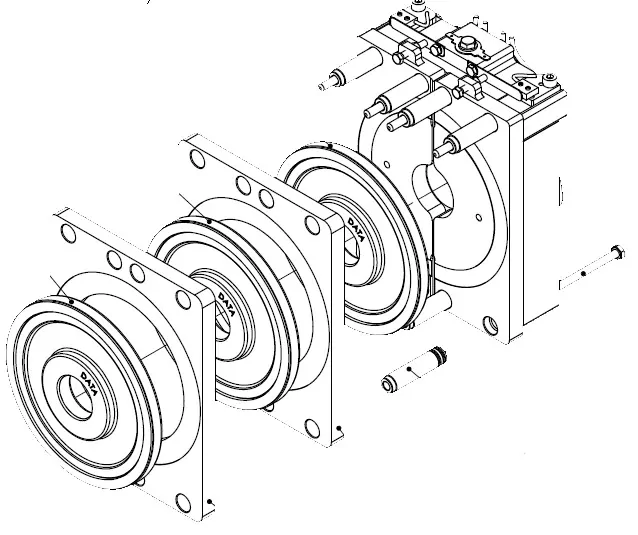 DATA

DATA

DATA